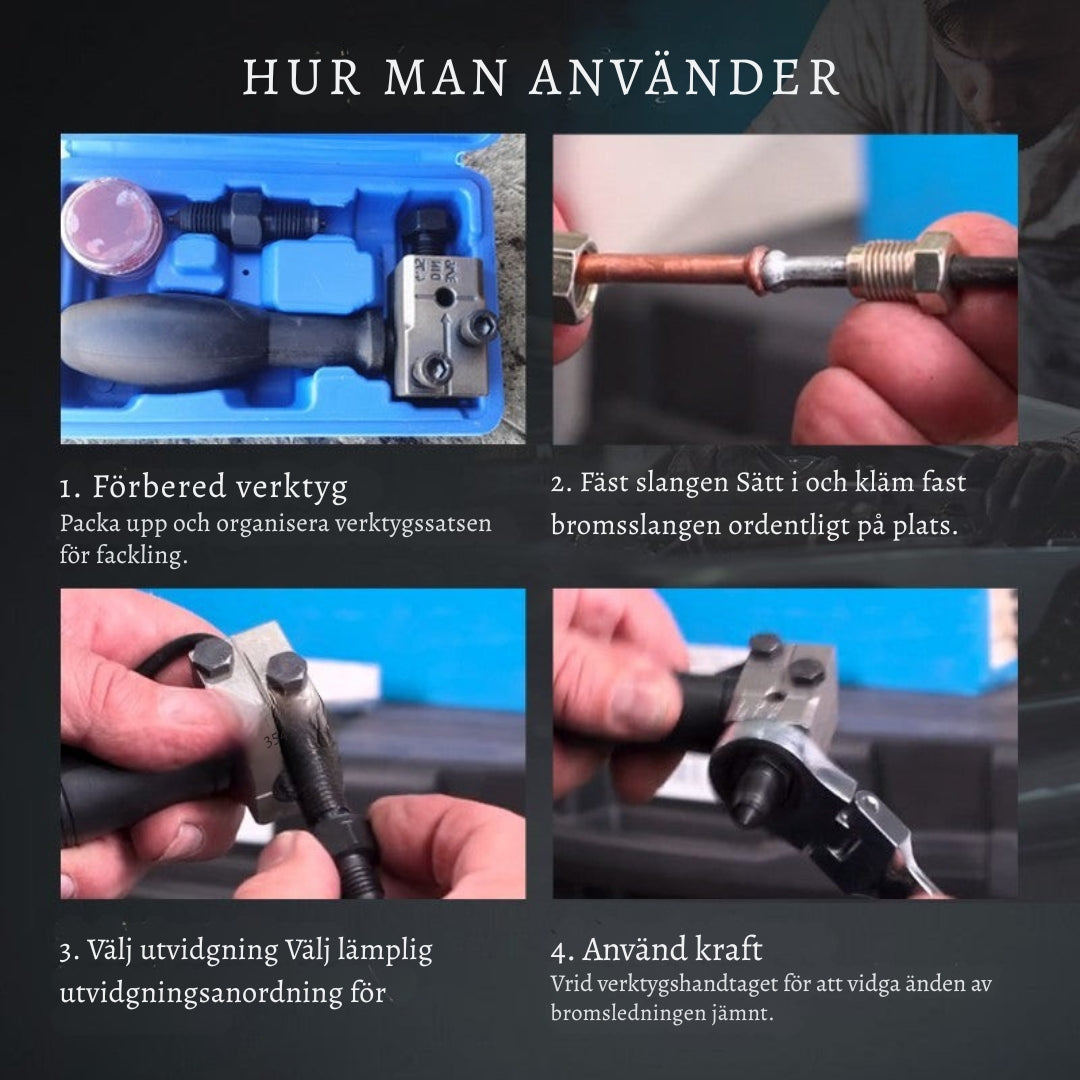 HUR MAN ANVÄNDER

1. Förbered verktyg
Packa upp och organisera verktygssatsen för fackling.

2. Fäst slangen Sätt i och kläm fast bromsslangen ordentligt på plats.

3. Välj utvidgning Välj lämplig utvidgningsanordning för

4. Använd kraft
Vrid verktygshandtaget för att vidga änden av bromsledningen jämnt.